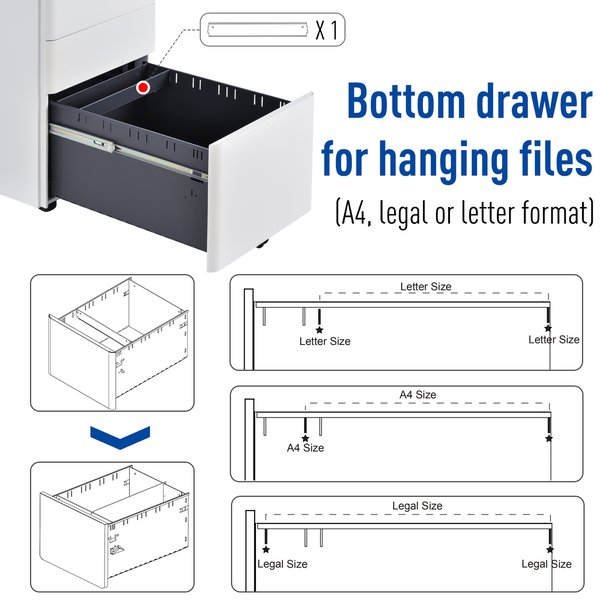 X 1

Bottom drawer for hanging files

(A4, legal or letter format)

Letter Size

Letter Size

Letter Size

A4 Size

A4 Size

Legal Size

Legal Size

Legal Size