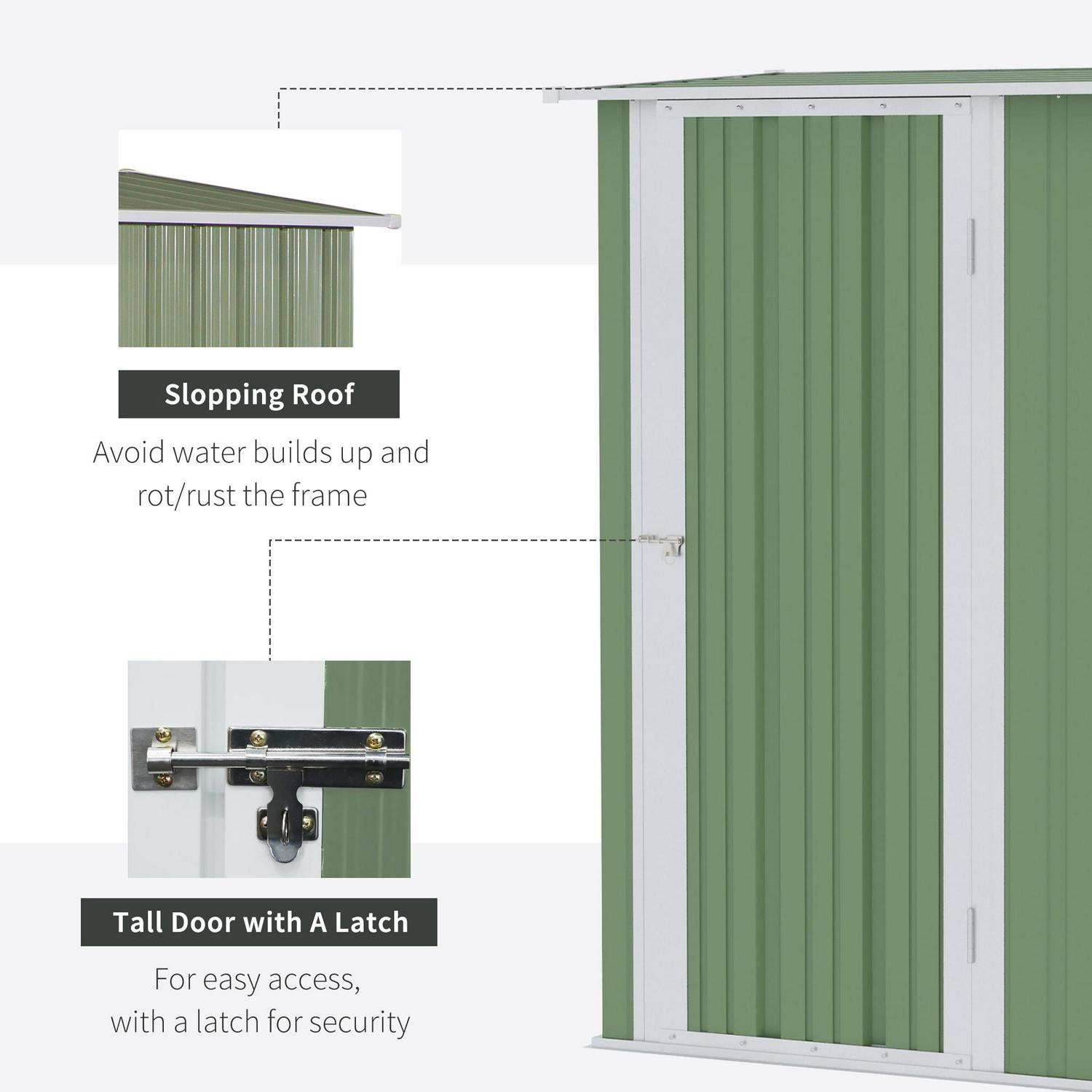 Slopping Roof

Avoid water builds up and rot/rust the frame

Tall Door with A Latch

For easy access, with a latch for security