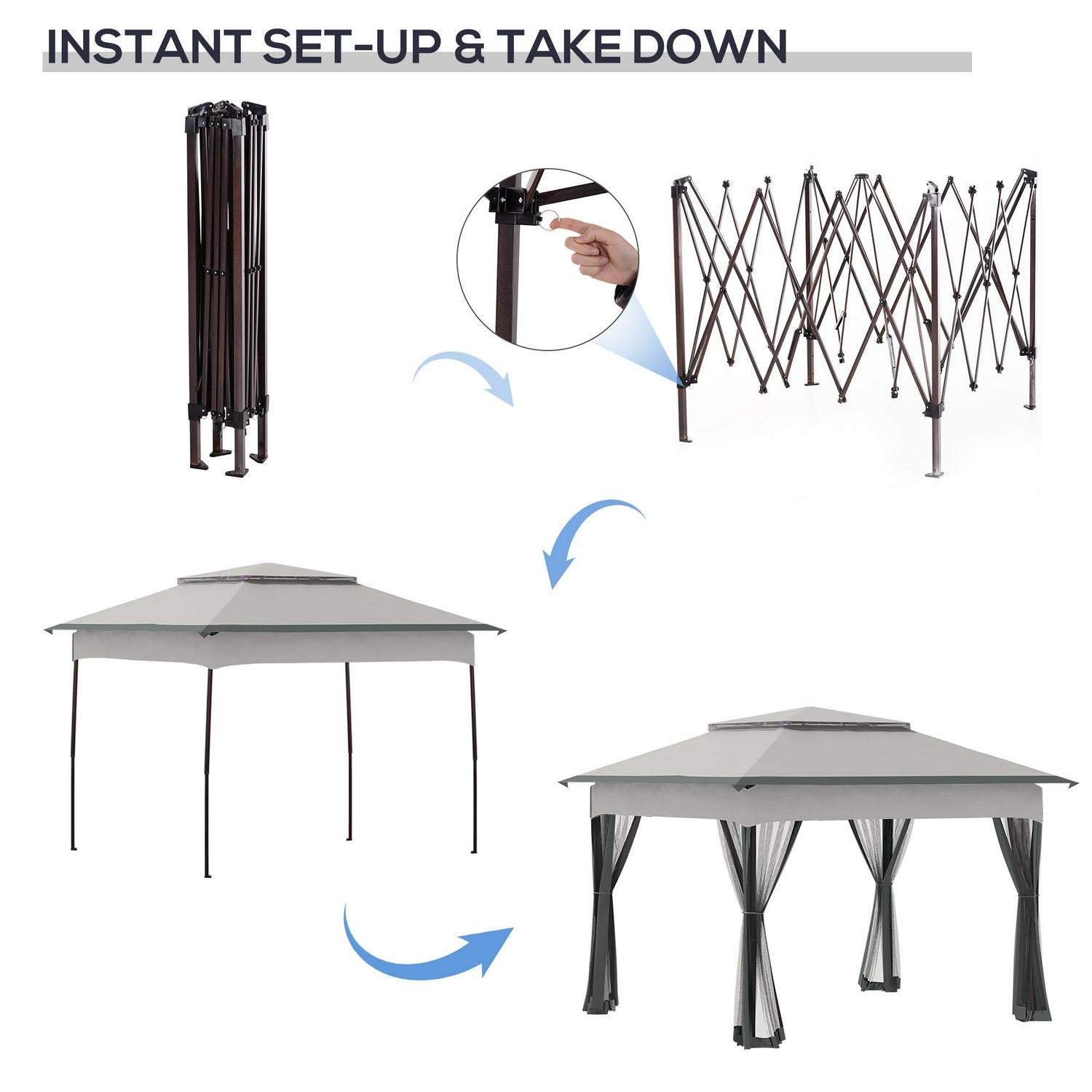 INSTANT SET-UP & TAKE DOWN