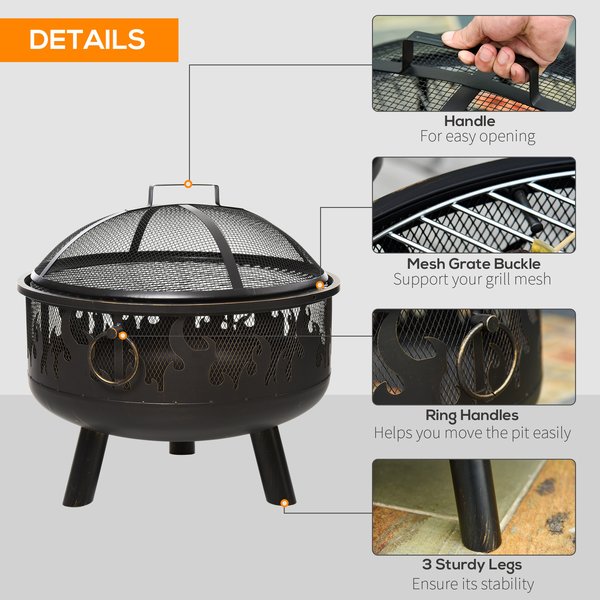 DETAILS

Handle
For easy opening

Mesh Grate Buckle
Support your grill mesh

Ring Handles
Helps you move the pit easily

3 Sturdy Legs
Ensure its stability