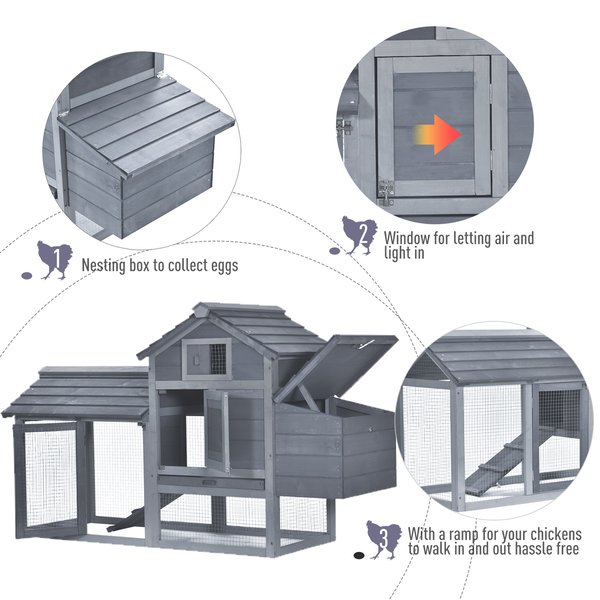 1 Nesting box to collect eggs

2 Window for letting air and light in

3 With a ramp for your chickens to walk in and out hassle free