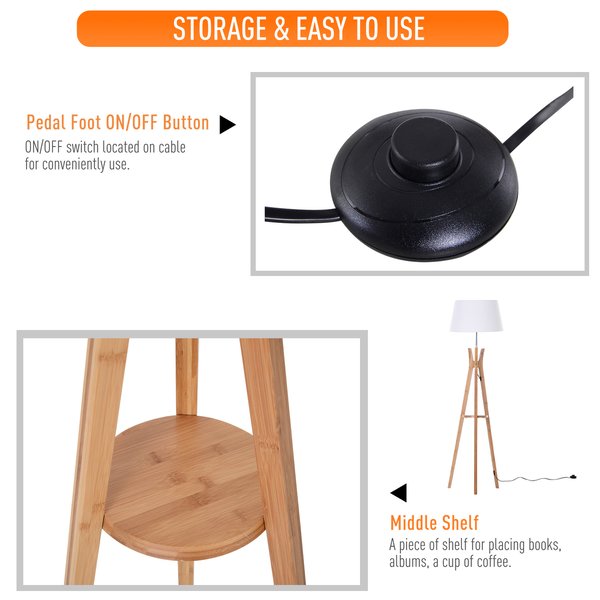 STORAGE & EASY TO USE

Pedal Foot ON/OFF Button

ON/OFF switch located on cable for conveniently use.

Middle Shelf

A piece of shelf for placing books, albums, a cup of coffee.