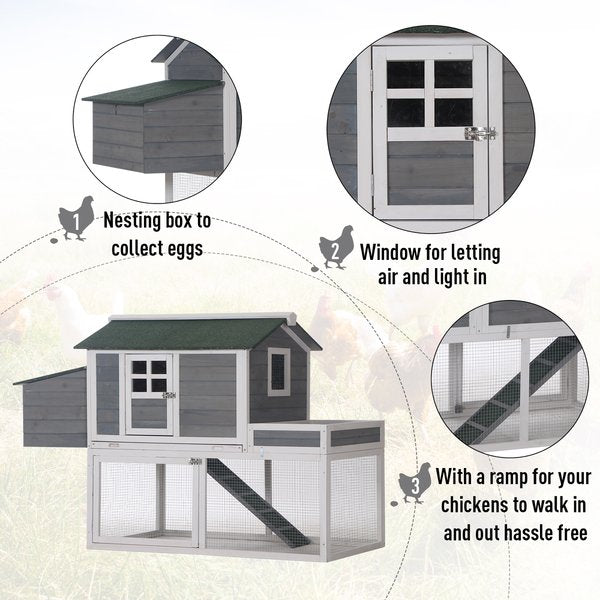 1 Nesting box to collect eggs

2 Window for letting air and light in

3 With a ramp for your chickens to walk in and out hassle free