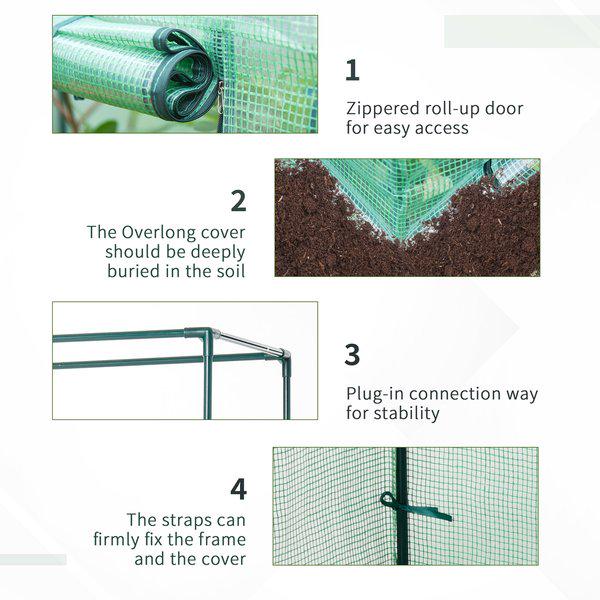 1

Zippered roll-up door for easy access

2

The Overlong cover should be deeply buried in the soil

3

Plug-in connection way for stability

4

The straps can firmly fix the frame and the cover