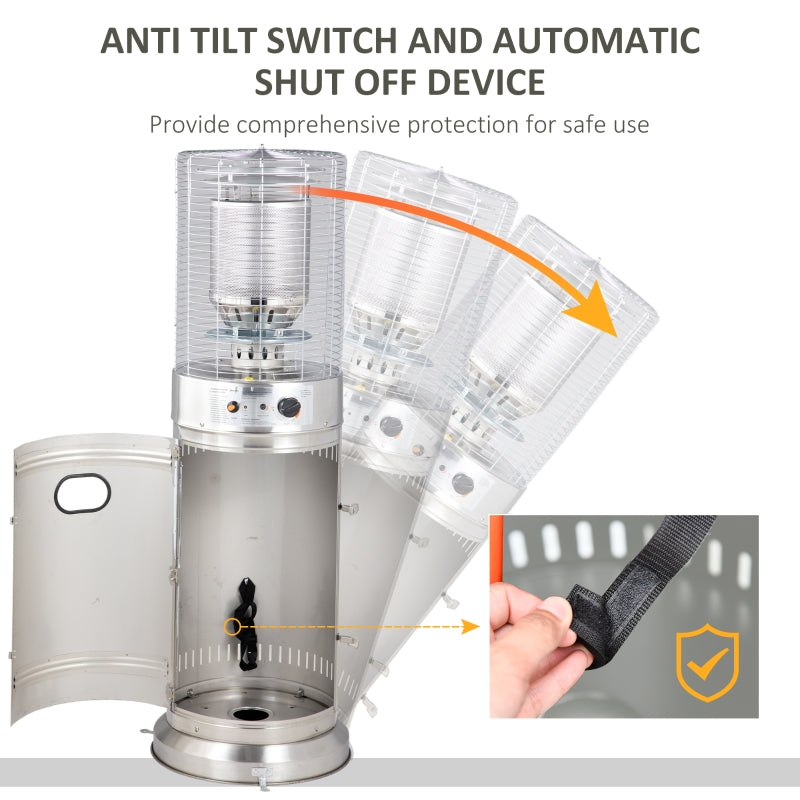 ANTI TILT SWITCH AND AUTOMATIC SHUT OFF DEVICE

Provide comprehensive protection for safe use