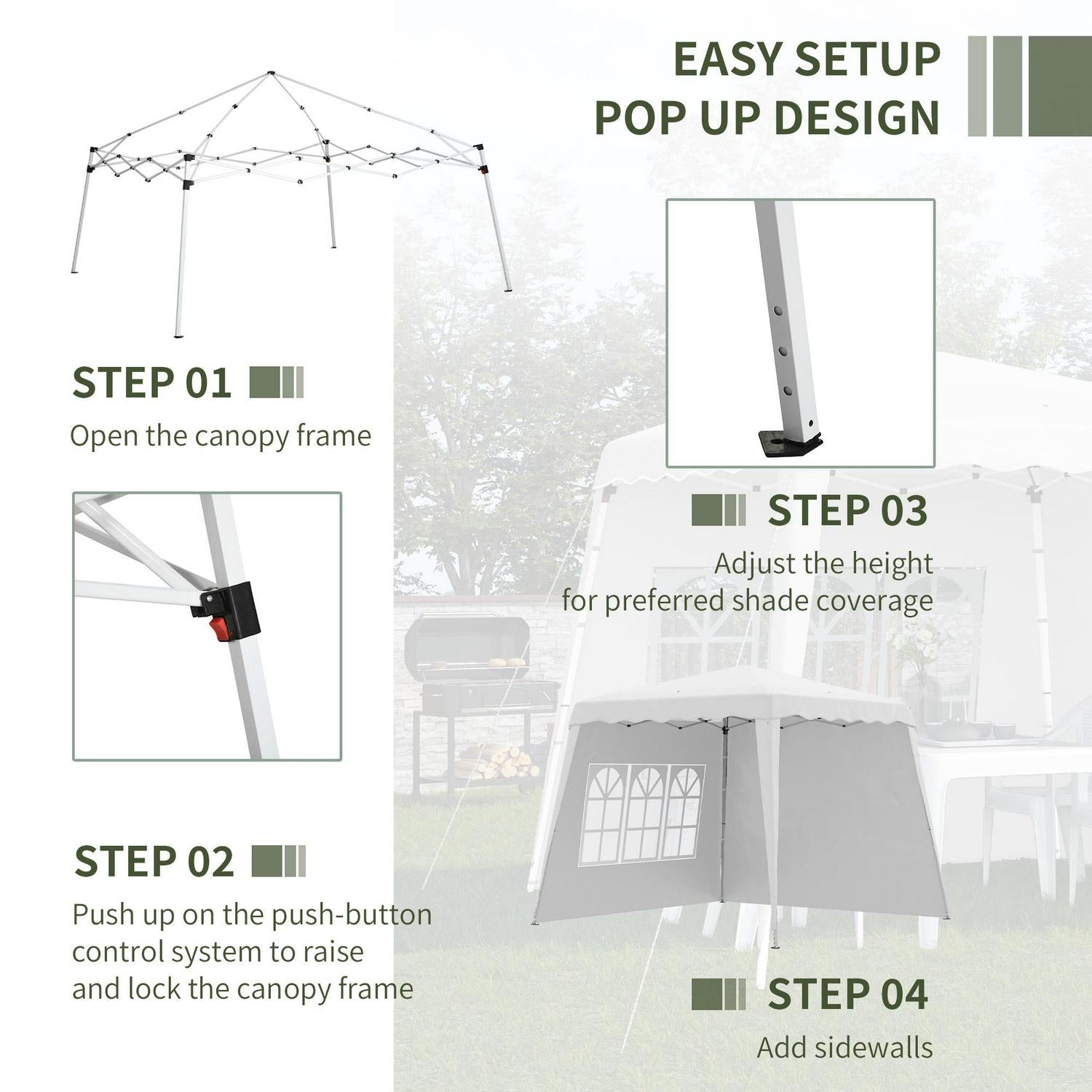 EASY SETUP
POP UP DESIGN

STEP 01
Open the canopy frame

STEP 02
Push up on the push-button control system to raise and lock the canopy frame

STEP 03
Adjust the height for preferred shade coverage

STEP 04
Add sidewalls