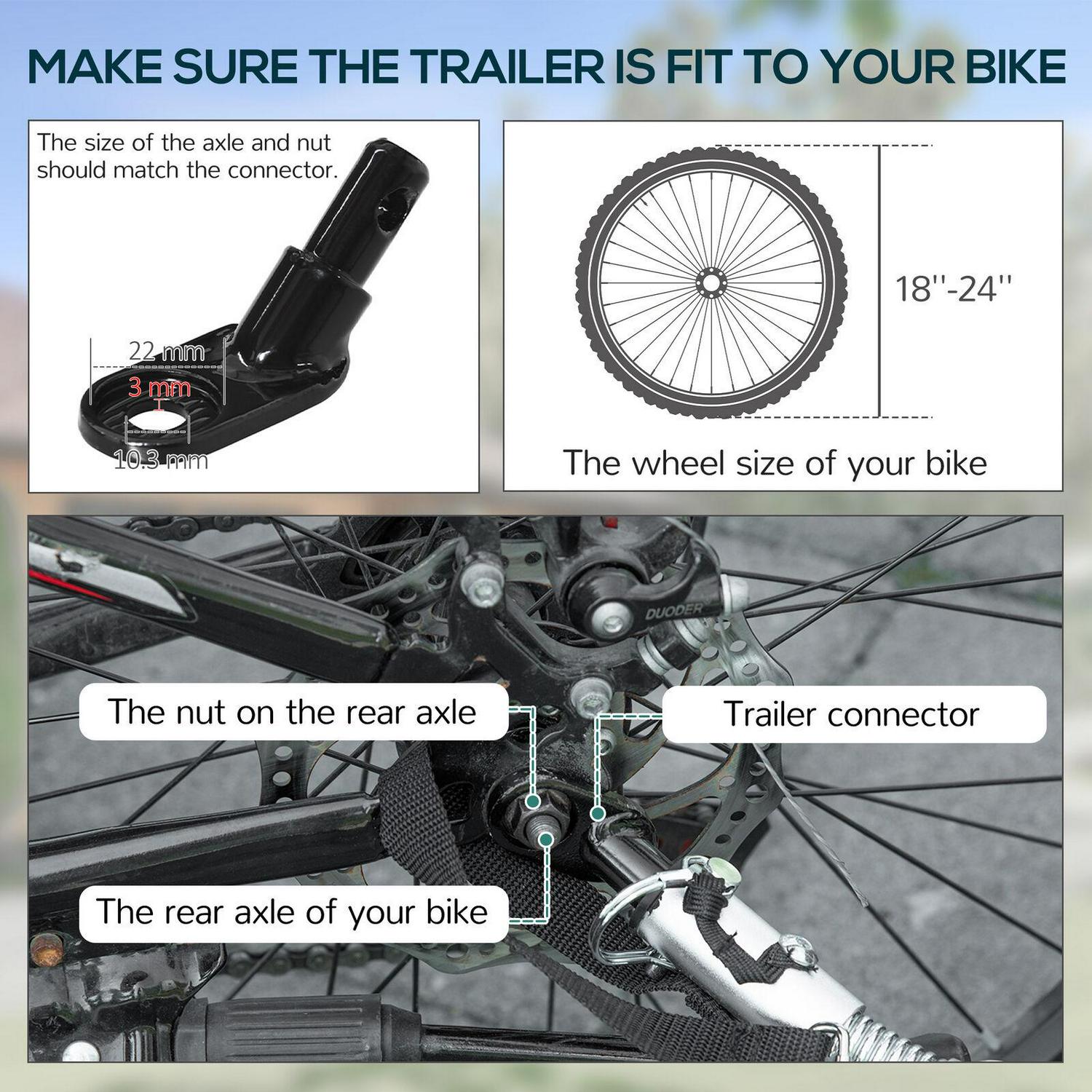 MAKE SURE THE TRAILER IS FIT TO YOUR BIKE

The size of the axle and nut should match the connector.

22 mm
3 mm
10.3 mm

18''-24''

The wheel size of your bike

DUODER

The nut on the rear axle

Trailer connector

The rear axle of your bike