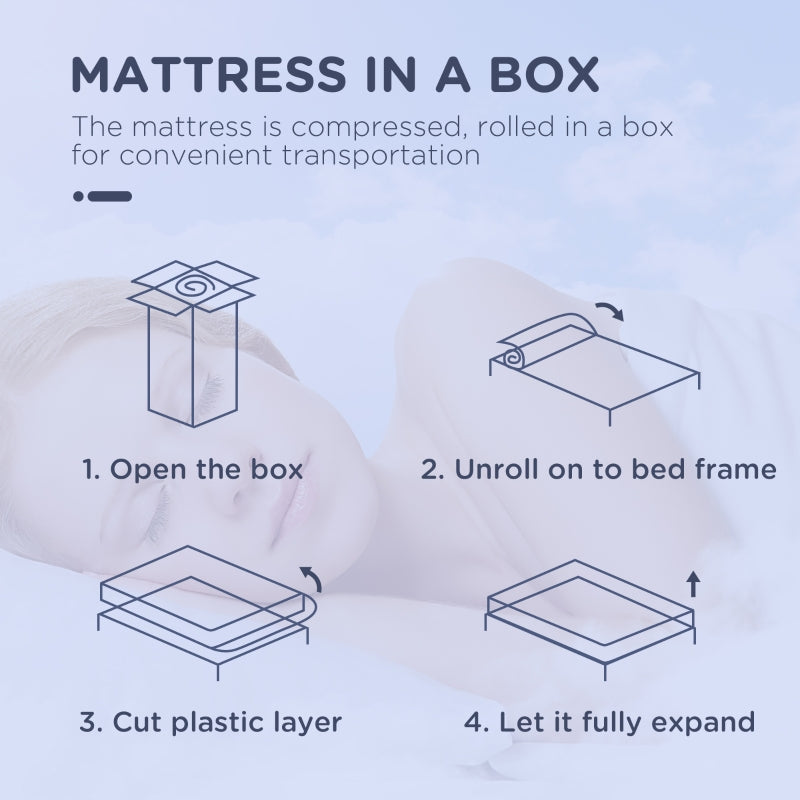 MATTRESS IN A BOX

The mattress is compressed, rolled in a box for convenient transportation

1. Open the box

2. Unroll on to bed frame

3. Cut plastic layer

4. Let it fully expand