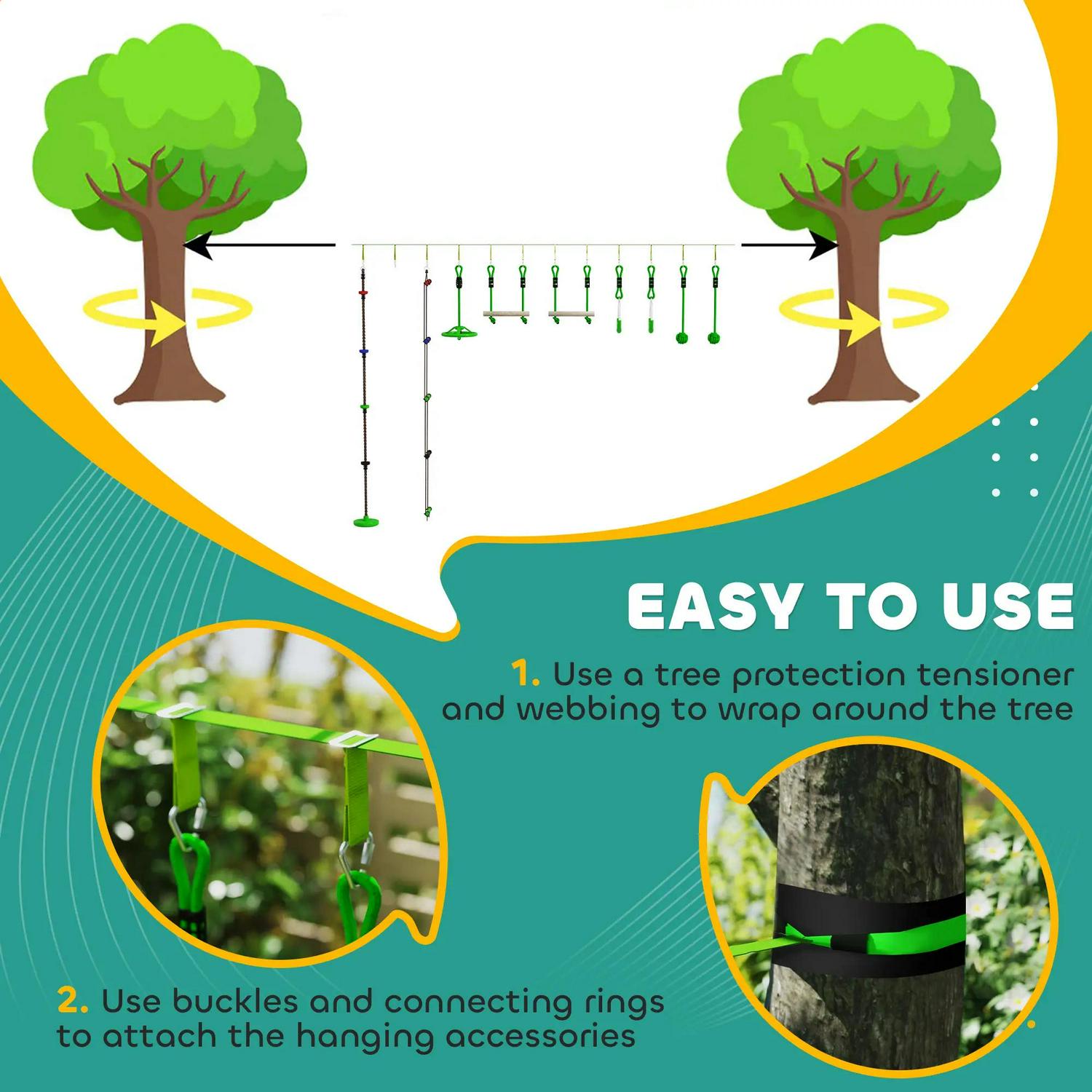 EASY TO USE

1. Use a tree protection tensioner and webbing to wrap around the tree

2. Use buckles and connecting rings to attach the hanging accessories