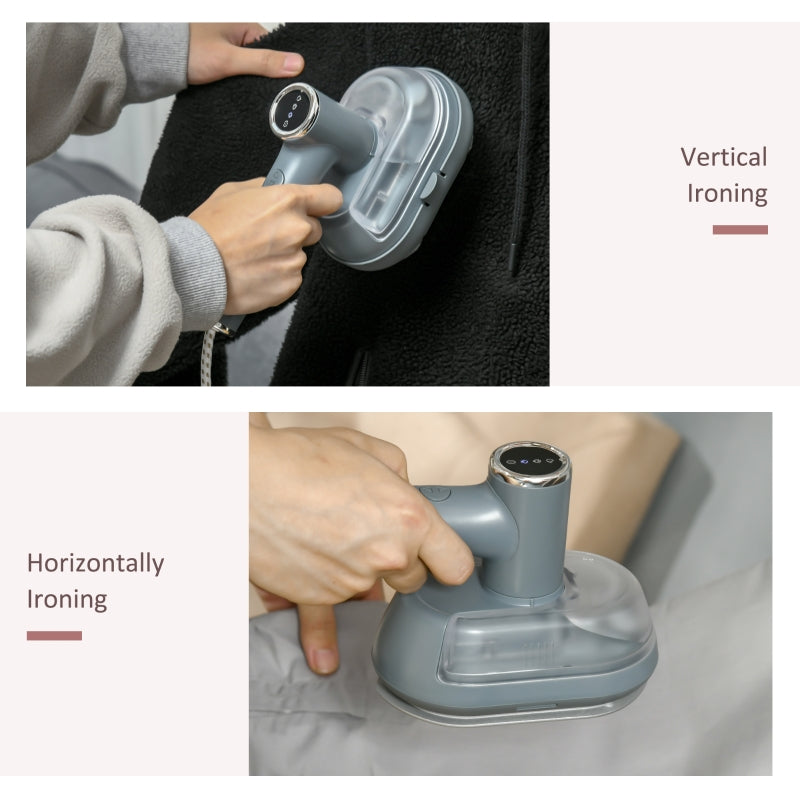 Vertical Ironing

Horizontally Ironing