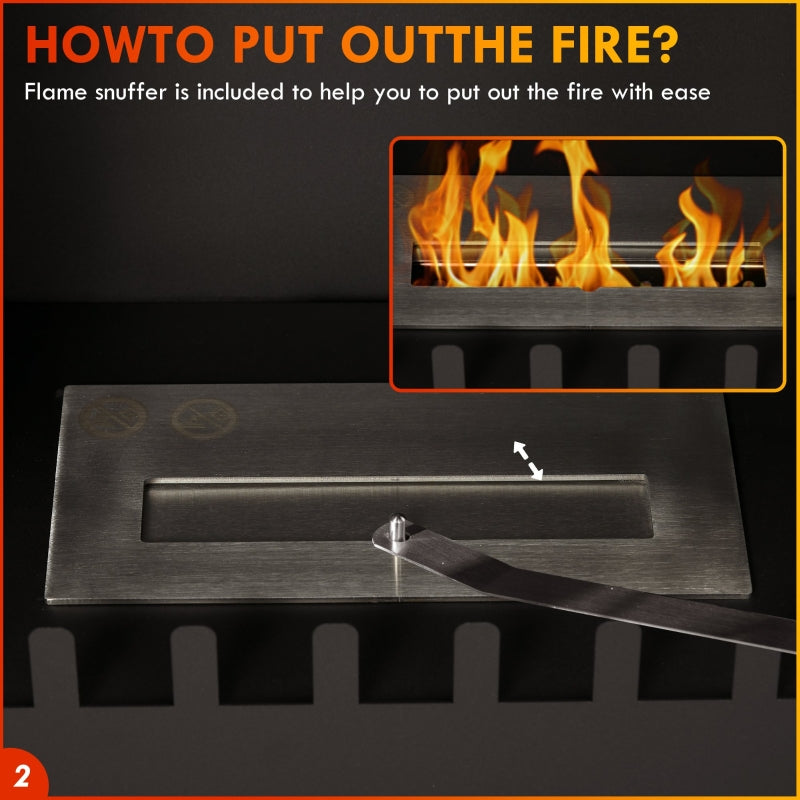 HOWTO PUT OUTTHE FIRE?
Flame snuffer is included to help you to put out the fire with ease

2